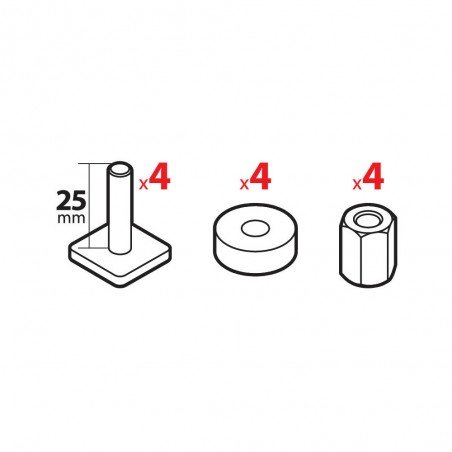 25 mm

x4

x4

x4